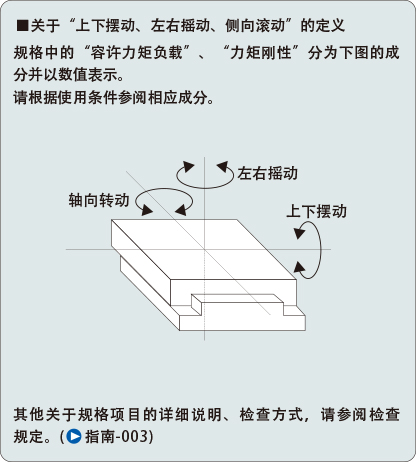 ■关于“上下摆动、左右摇动、侧向滚动”的定义

规格中的“容许力矩负载”、“力矩刚性”分为下图的成分并以数值表示。
请根据使用条件参阅相应成分。

左右摇动

轴向转动

上下摆动

其他关于规格项目的详细说明、检查方式，请参阅检查规定。(指南-003)